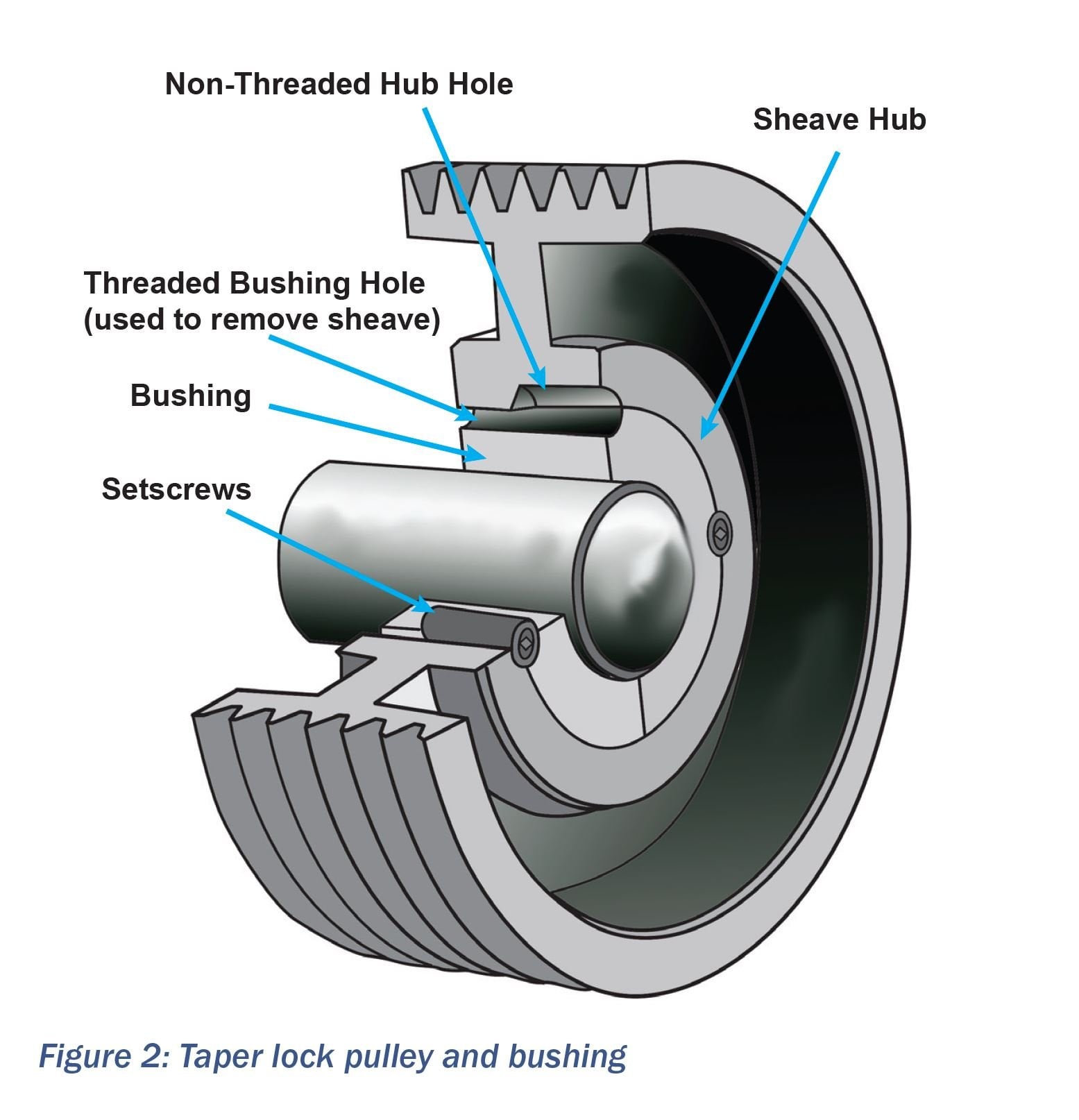 Non-Threaded Hub Hole

Sheave Hub

Threaded Bushing Hole
(used to remove sheave)

Bushing

Setscrews

Figure 2: Taper lock pulley and bushing